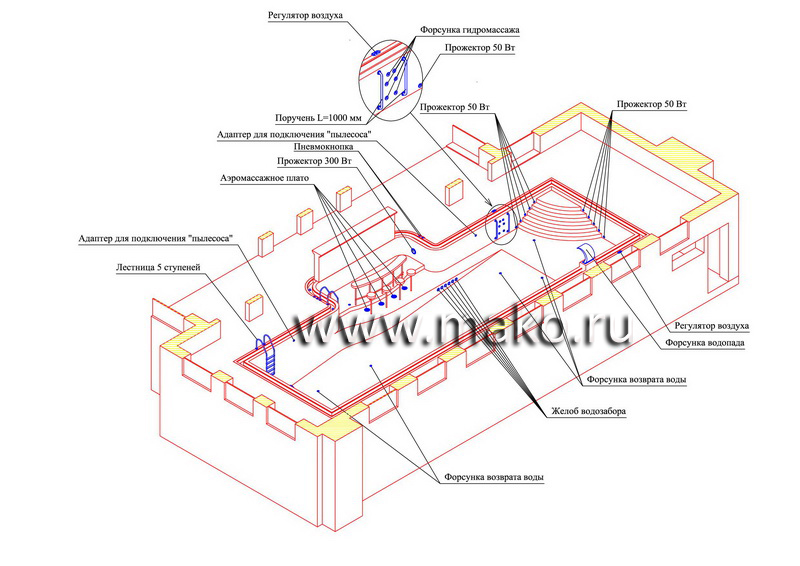 Регулятор воздуха
Форсунка гидромассажа
Прожектор 50 Вт
Поручень L=1000 мм
Прожектор 50 Вт
Прожектор 50 Вт
Адаптер для подключения "пылесоса"
Пневмокнопка
Прожектор 300 Вт
Аэромассажное плато
Адаптер для подключения "пылесоса"
Лестница 5 ступеней
www.mako.ru
Регулятор воздуха
Форсунка водопада
Форсунка возврата воды
Желоб водозабора
Форсунка возврата воды